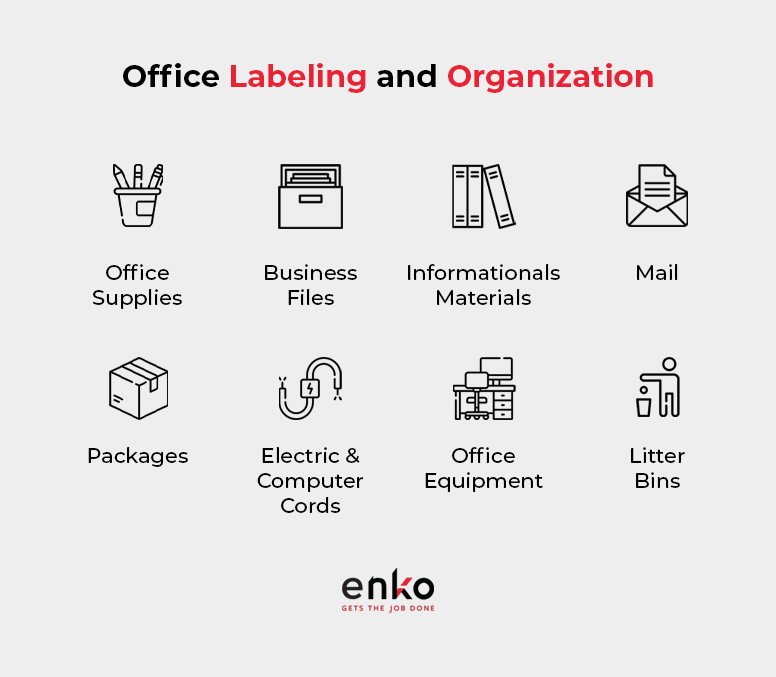 Office Labeling and Organization

Office Supplies

Business Files

Informationals Materials

Mail

Packages

Electric & Computer Cords

Office Equipment

Litter Bins

enko
GETS THE JOB DONE