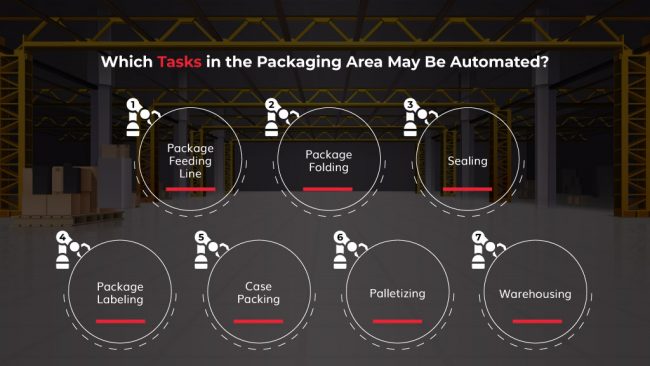 Which Tasks in the Packaging Area May Be Automated?

1 Package Feeding Line

2 Package Folding

3 Sealing

4 Package Labeling

5 Case Packing

6 Palletizing

7 Warehousing