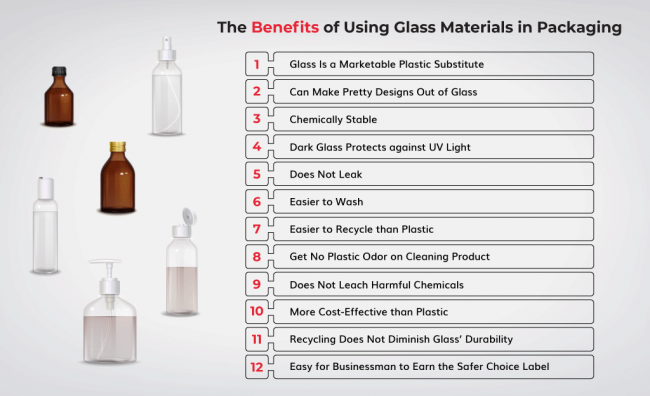 The Benefits of Using Glass Materials in Packaging

1 Glass Is a Marketable Plastic Substitute

2 Can Make Pretty Designs Out of Glass

3 Chemically Stable

4 Dark Glass Protects against UV Light

5 Does Not Leak

6 Easier to Wash

7 Easier to Recycle than Plastic

8 Get No Plastic Odor on Cleaning Product

9 Does Not Leach Harmful Chemicals

10 More Cost-Effective than Plastic

11 Recycling Does Not Diminish Glass' Durability

12 Easy for Businessman to Earn the Safer Choice Label